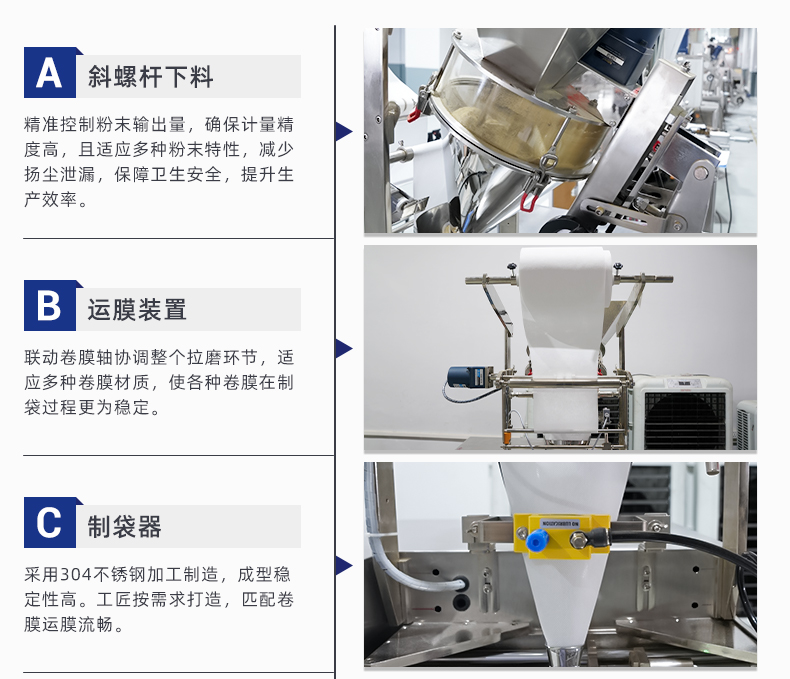 A 斜螺杆下料

精准控制粉末输出量，确保计量精度高，且适应多种粉末特性，减少扬尘泄漏，保障卫生安全，提升生产效率。

B 运膜装置

联动卷膜轴协调整个拉磨环节，适应多种卷膜材质，使各种卷膜在制袋过程更为稳定。

C 制袋器

采用304不锈钢加工制造，成型稳定性高。工匠按需求打造，匹配卷膜运膜流畅。

NO LUBRICATION