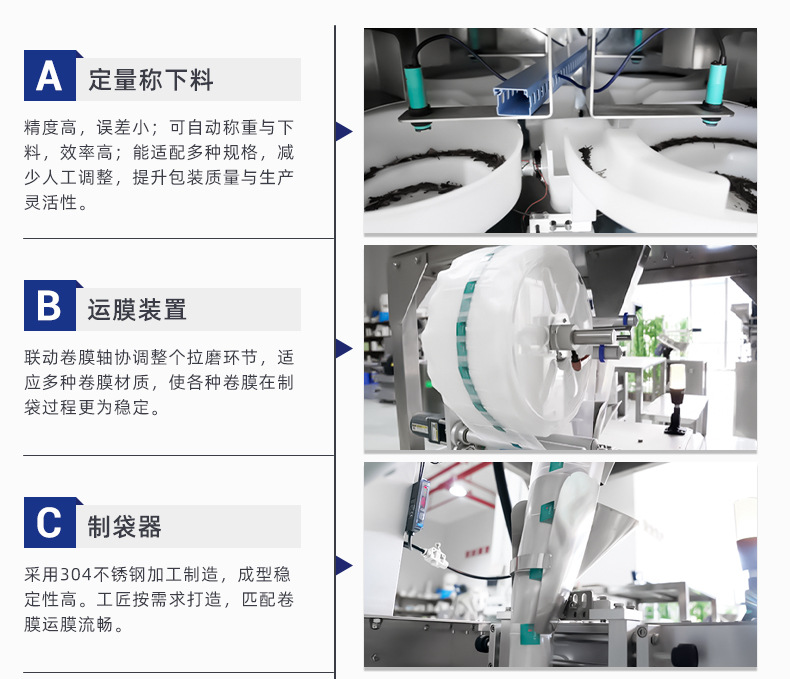 A 定量称下料

精度高，误差小；可自动称重与下料，效率高；能适配多种规格，减少人工调整，提升包装质量与生产灵活性。

B 运膜装置

联动卷膜轴协调整个拉磨环节，适应多种卷膜材质，使各种卷膜在制袋过程更为稳定。

C 制袋器

采用304不锈钢加工制造，成型稳定性高。工匠按需求打造，匹配卷膜运膜流畅。