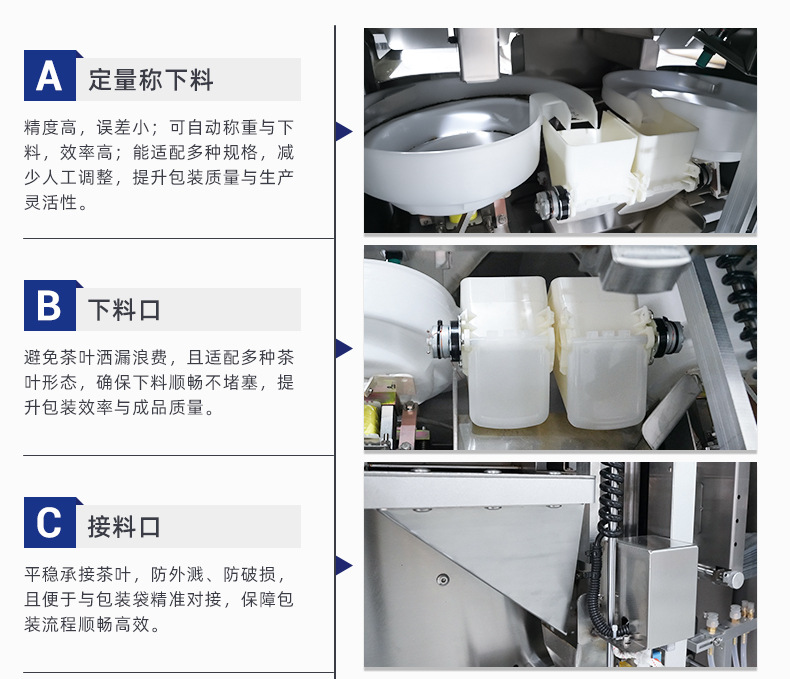 A 定量称下料

精度高，误差小；可自动称重与下料，效率高；能适配多种规格，减少人工调整，提升包装质量与生产灵活性。

B 下料口

避免茶叶洒漏浪费，且适配多种茶叶形态，确保下料顺畅不堵塞，提升包装效率与成品质量。

C 接料口

平稳承接茶叶，防外溅、防破损，且便于与包装袋精准对接，保障包装流程顺畅高效。