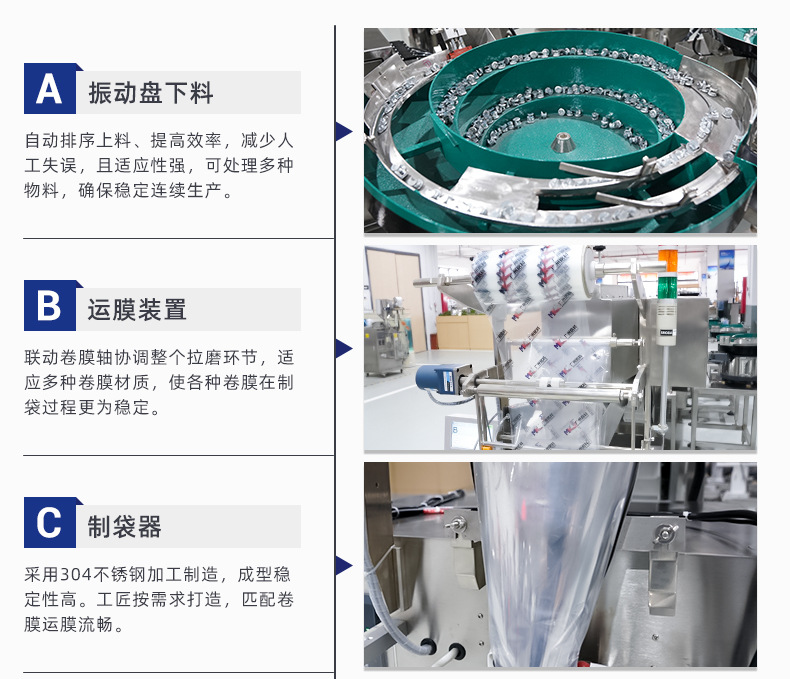 A 振动盘下料

自动排序上料、提高效率，减少人工失误，且适应性强，可处理多种物料，确保稳定连续生产。

B 运膜装置

联动卷膜轴协调整个拉磨环节，适应多种卷膜材质，使各种卷膜在制袋过程更为稳定。

C 制袋器

采用304不锈钢加工制造，成型稳定性高。工匠按需求打造，匹配卷膜运膜流畅。