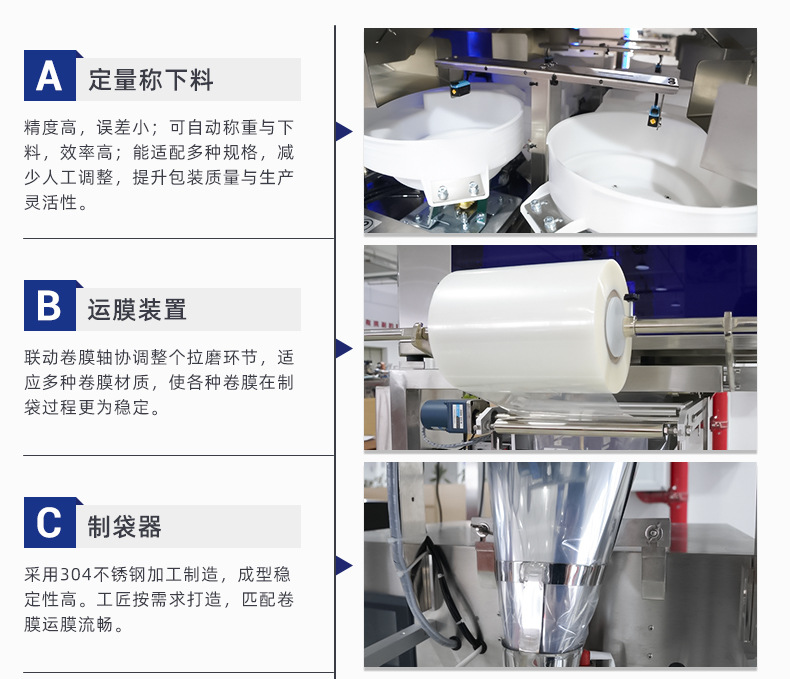 A 定量称下料

精度高，误差小；可自动称重与下料，效率高；能适配多种规格，减少人工调整，提升包装质量与生产灵活性。

B 运膜装置

联动卷膜轴协调整个拉磨环节，适应多种卷膜材质，使各种卷膜在制袋过程更为稳定。

C 制袋器

采用304不锈钢加工制造，成型稳定性高。工匠按需求打造，匹配卷膜运膜流畅。