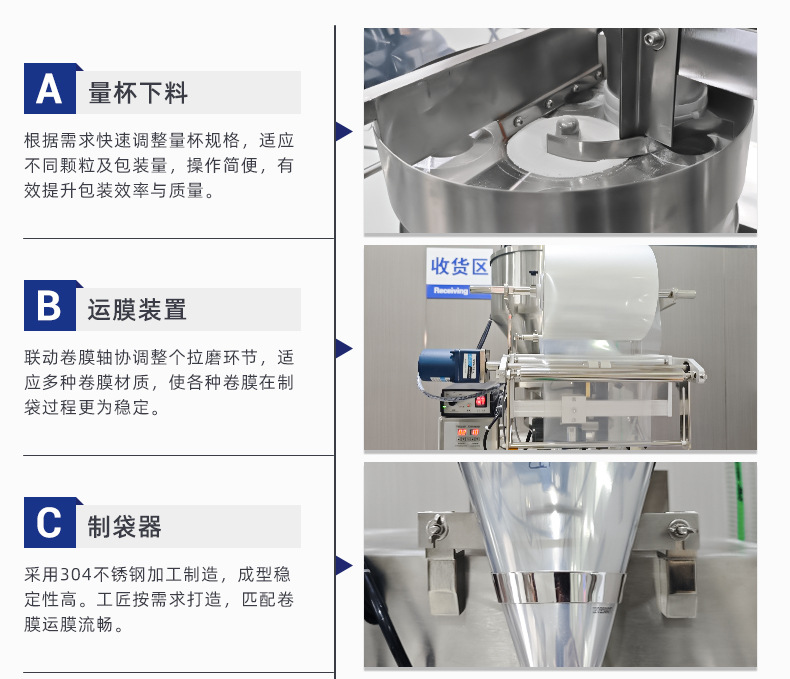 A 量杯下料

根据需求快速调整量杯规格，适应不同颗粒及包装量，操作简便，有效提升包装效率与质量。

收货区
Receiving

B 运膜装置

联动卷膜轴协调整个拉磨环节，适应多种卷膜材质，使各种卷膜在制袋过程更为稳定。

C 制袋器

采用304不锈钢加工制造，成型稳定性高。工匠按需求打造，匹配卷膜运膜流畅。