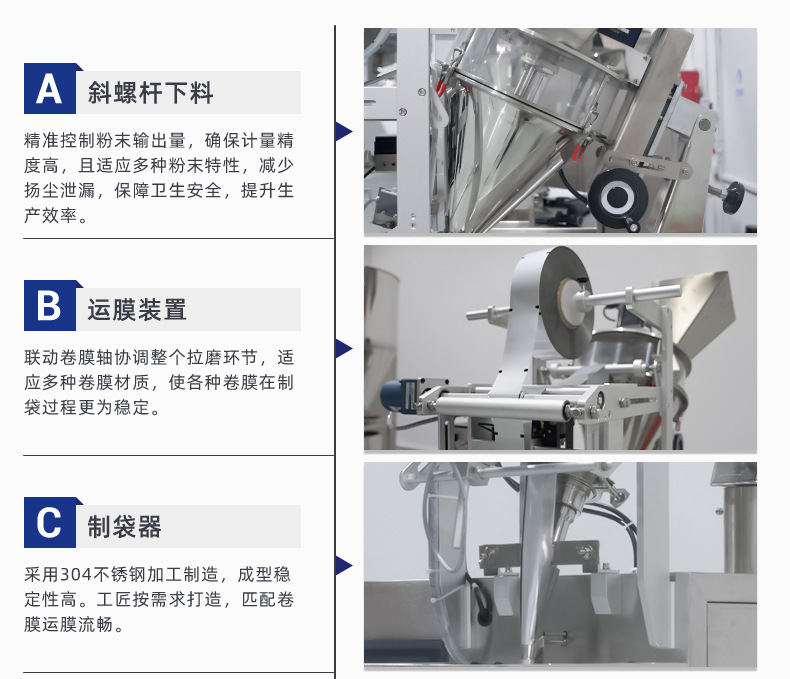 A 斜螺杆下料

精准控制粉末输出量，确保计量精度高，且适应多种粉末特性，减少扬尘泄漏，保障卫生安全，提升生产效率。

B 运膜装置

联动卷膜轴协调整个拉磨环节，适应多种卷膜材质，使各种卷膜在制袋过程更为稳定。

C 制袋器

采用304不锈钢加工制造，成型稳定性高。工匠按需求打造，匹配卷膜运膜流畅。