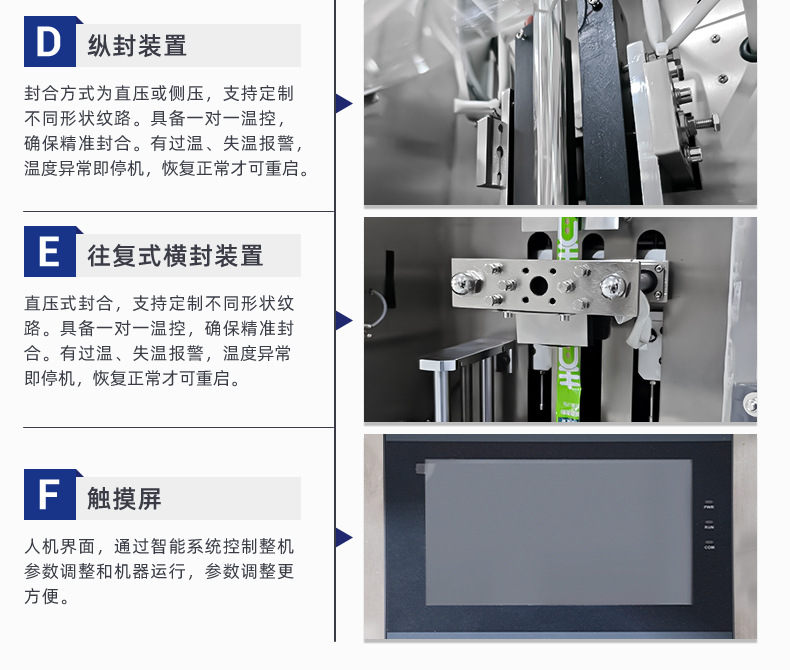 D 纵封装置

封合方式为直压或侧压，支持定制不同形状纹路。具备一对一温控，确保精准封合。有过温、失温报警，温度异常即停机，恢复正常才可重启。

E 往复式横封装置

直压式封合，支持定制不同形状纹路。具备一对一温控，确保精准封合。有过温、失温报警，温度异常即停机，恢复正常才可重启。

F 触摸屏

人机界面，通过智能系统控制整机参数调整和机器运行，参数调整更方便。

PWR
RUN
COM