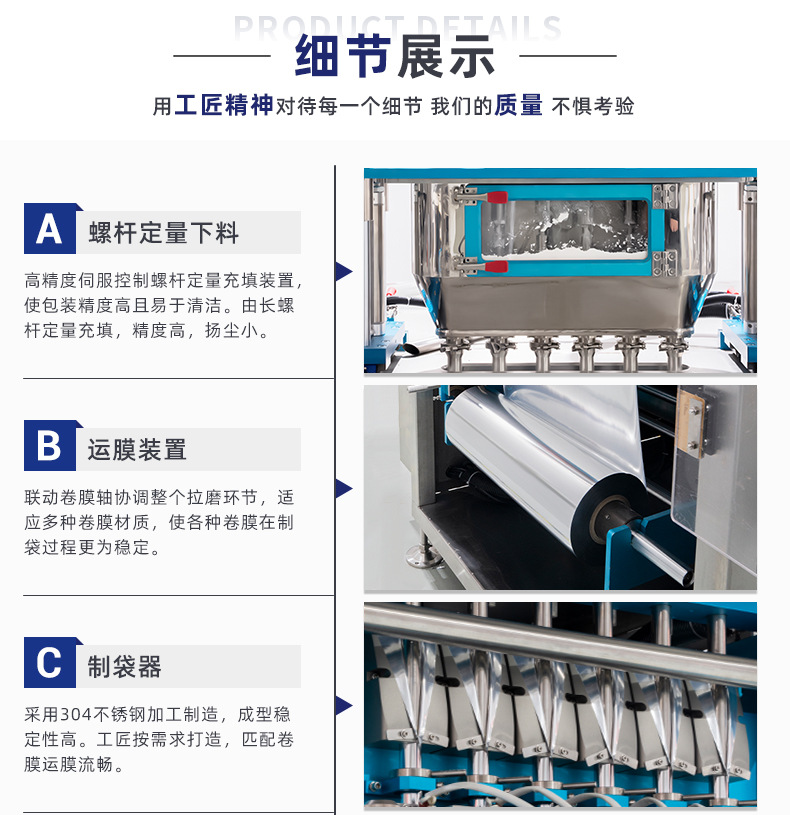 PRODUCT DETAILS

细节展示

用工匠精神对待每一个细节 我们的质量 不惧考验

A 螺杆定量下料

高精度伺服控制螺杆定量充填装置，使包装精度高且易于清洁。由长螺杆定量充填，精度高，扬尘小。

B 运膜装置

联动卷膜轴协调整个拉磨环节，适应多种卷膜材质，使各种卷膜在制袋过程更为稳定。

C 制袋器

采用304不锈钢加工制造，成型稳定性高。工匠按需求打造，匹配卷膜运膜流畅。