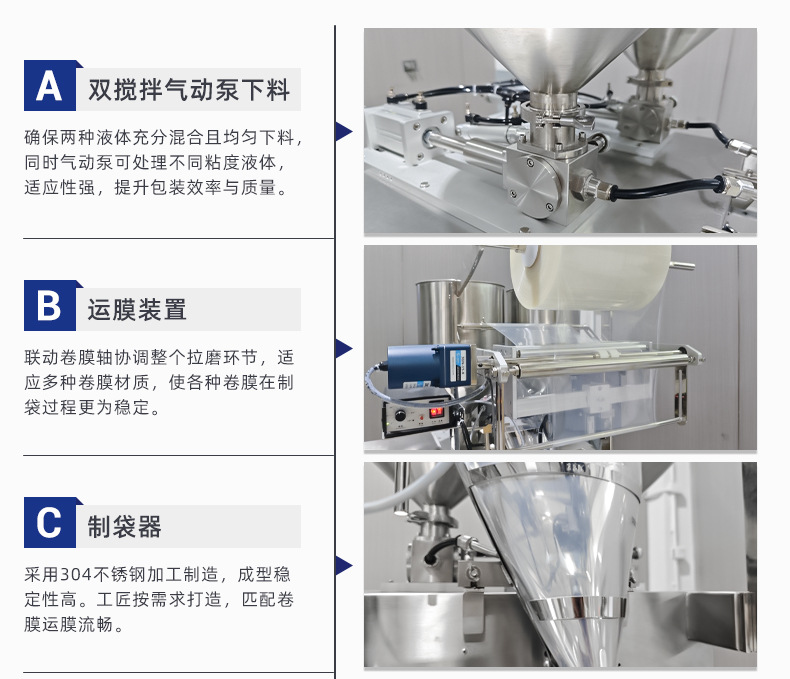 A 双搅拌气动泵下料

确保两种液体充分混合且均匀下料，同时气动泵可处理不同粘度液体，适应性强，提升包装效率与质量。

B 运膜装置

联动卷膜轴协调整个拉磨环节，适应多种卷膜材质，使各种卷膜在制袋过程更为稳定。

C 制袋器

采用304不锈钢加工制造，成型稳定性高。工匠按需求打造，匹配卷膜运膜流畅。