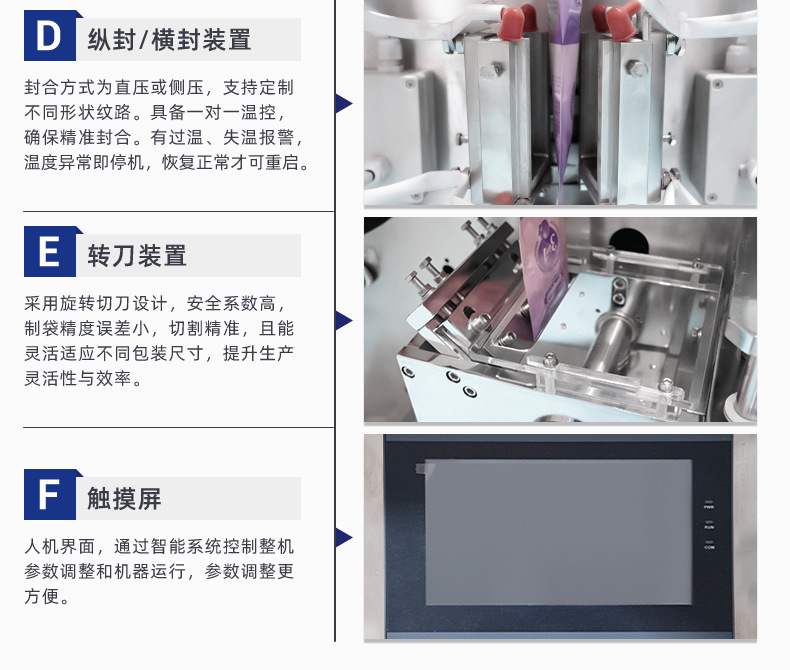 D 纵封/横封装置

封合方式为直压或侧压，支持定制不同形状纹路。具备一对一温控，确保精准封合。有过温、失温报警，温度异常即停机，恢复正常才可重启。

E 转刀装置

采用旋转切刀设计，安全系数高，制袋精度误差小，切割精准，且能灵活适应不同包装尺寸，提升生产灵活性与效率。

F 触摸屏

人机界面，通过智能系统控制整机参数调整和机器运行，参数调整更方便。

PWR
RUN
COM