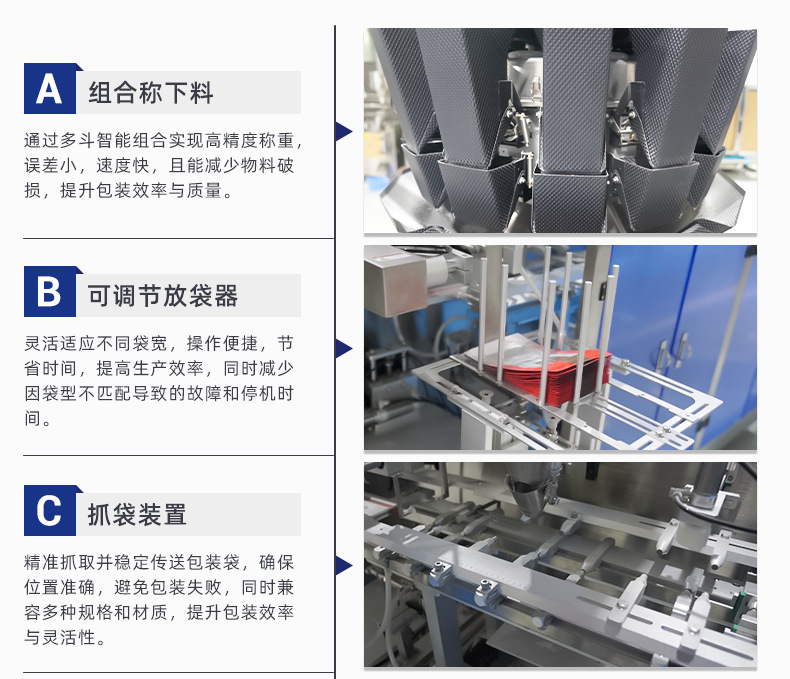 A 组合称下料

通过多斗智能组合实现高精度称重，误差小，速度快，且能减少物料破损，提升包装效率与质量。

B 可调节放袋器

灵活适应不同袋宽，操作便捷，节省时间，提高生产效率，同时减少因袋型不匹配导致的故障和停机时间。

C 抓袋装置

精准抓取并稳定传送包装袋，确保位置准确，避免包装失败，同时兼容多种规格和材质，提升包装效率与灵活性。